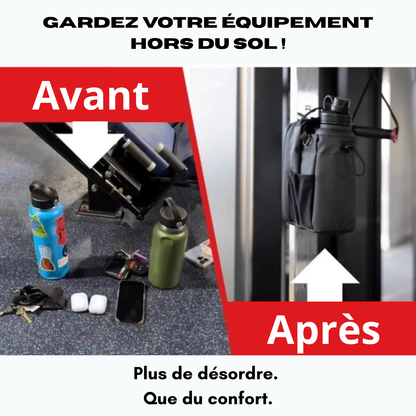 GARDEZ VOTRE ÉQUIPEMENT HORS DU SOL !

Avant

22

Après

Plus de désordre.
Que du confort.