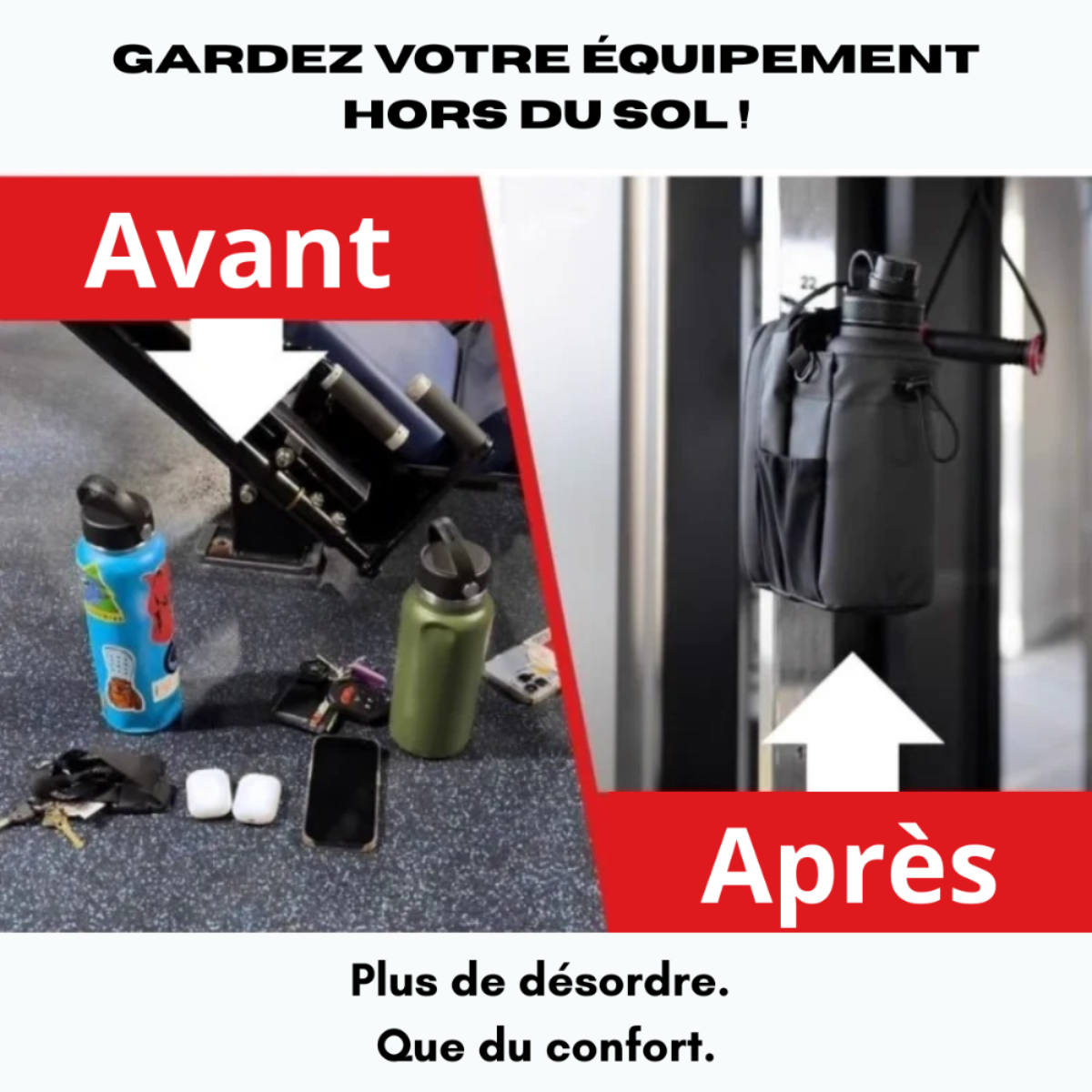 GARDEZ VOTRE ÉQUIPEMENT HORS DU SOL !

Avant

22

Après

Plus de désordre.
Que du confort.